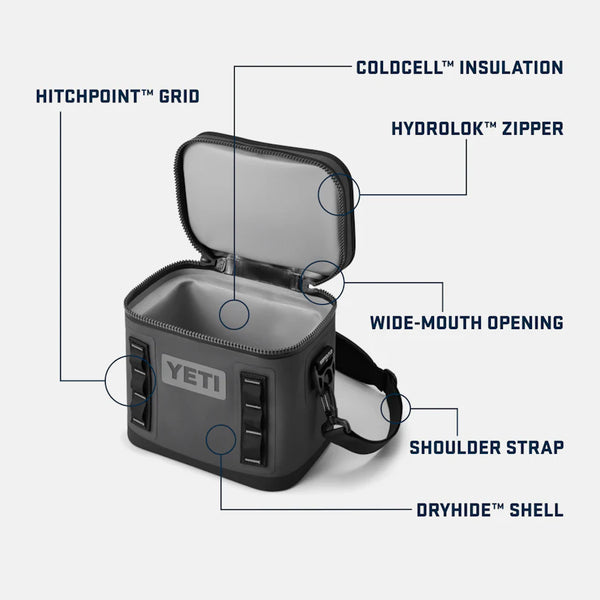 COLDCELL™ INSULATION

HITCHPOINT™ GRID

HYDROLOK™ ZIPPER

WIDE-MOUTH OPENING

YETI

SHOULDER STRAP

DRYHIDE™ SHELL